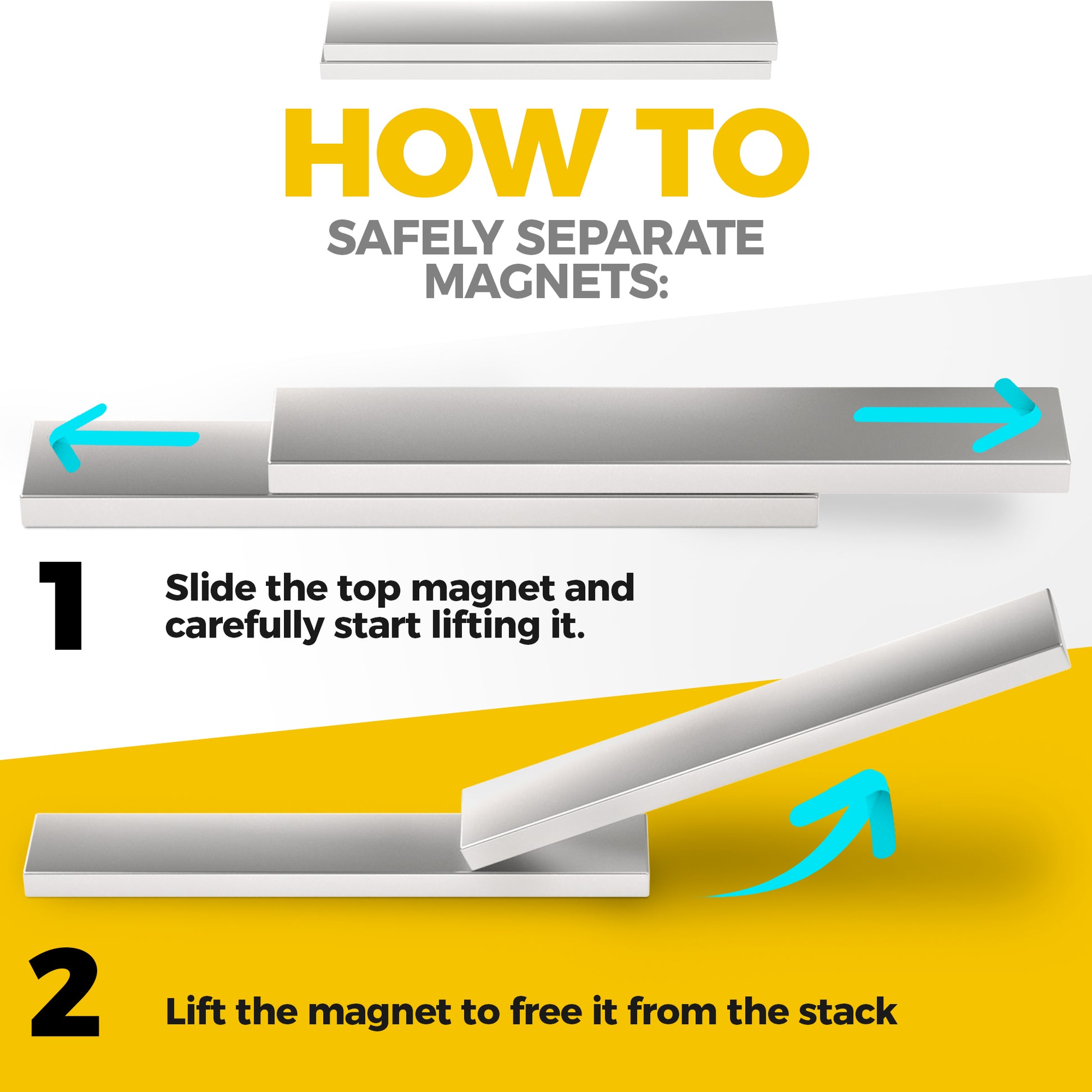 HOW TO
SAFELY SEPARATE MAGNETS:

1

Slide the top magnet and carefully start lifting it.

2

Lift the magnet to free it from the stack