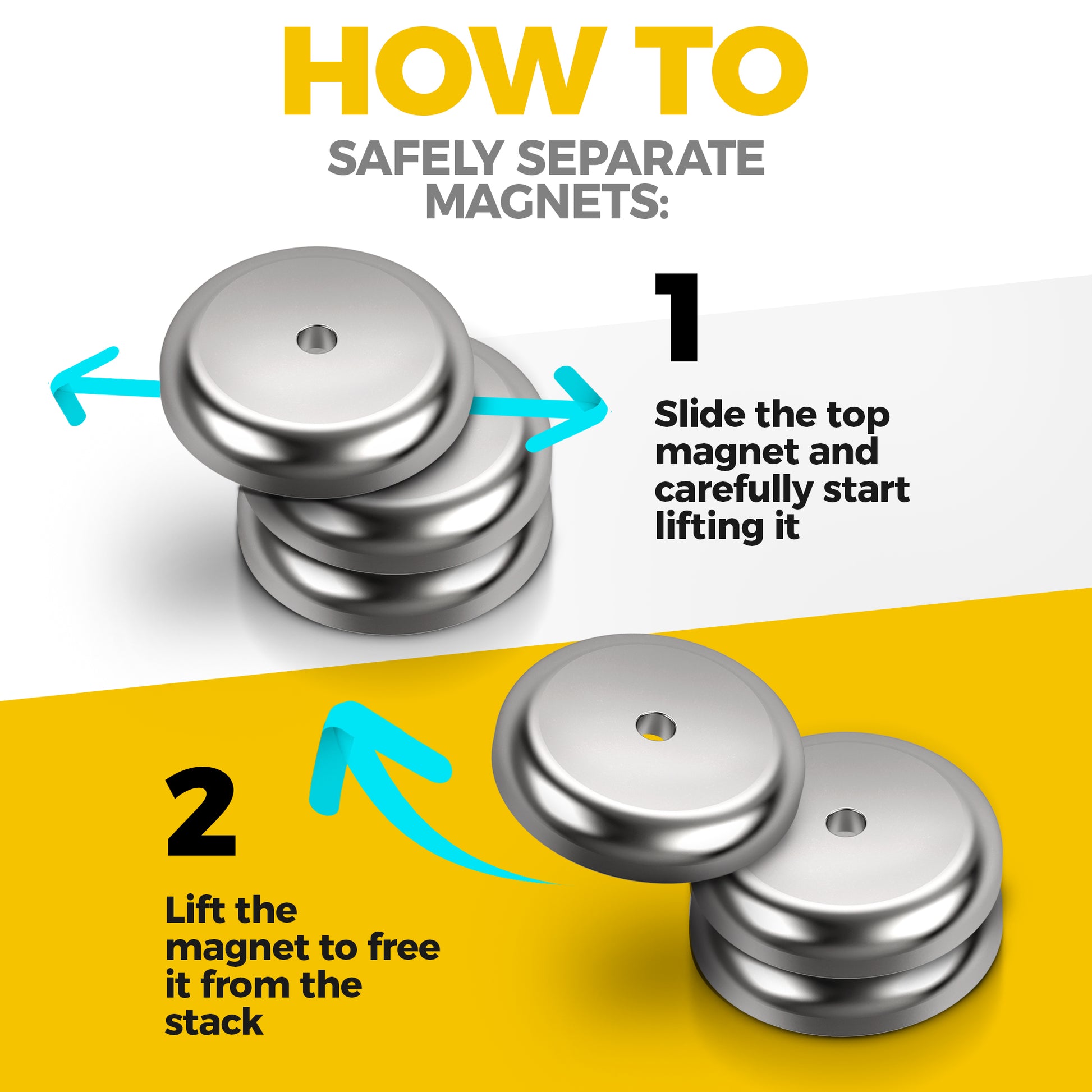 HOW TO

SAFELY SEPARATE MAGNETS:

1

Slide the top magnet and carefully start lifting it

2

Lift the magnet to free it from the stack