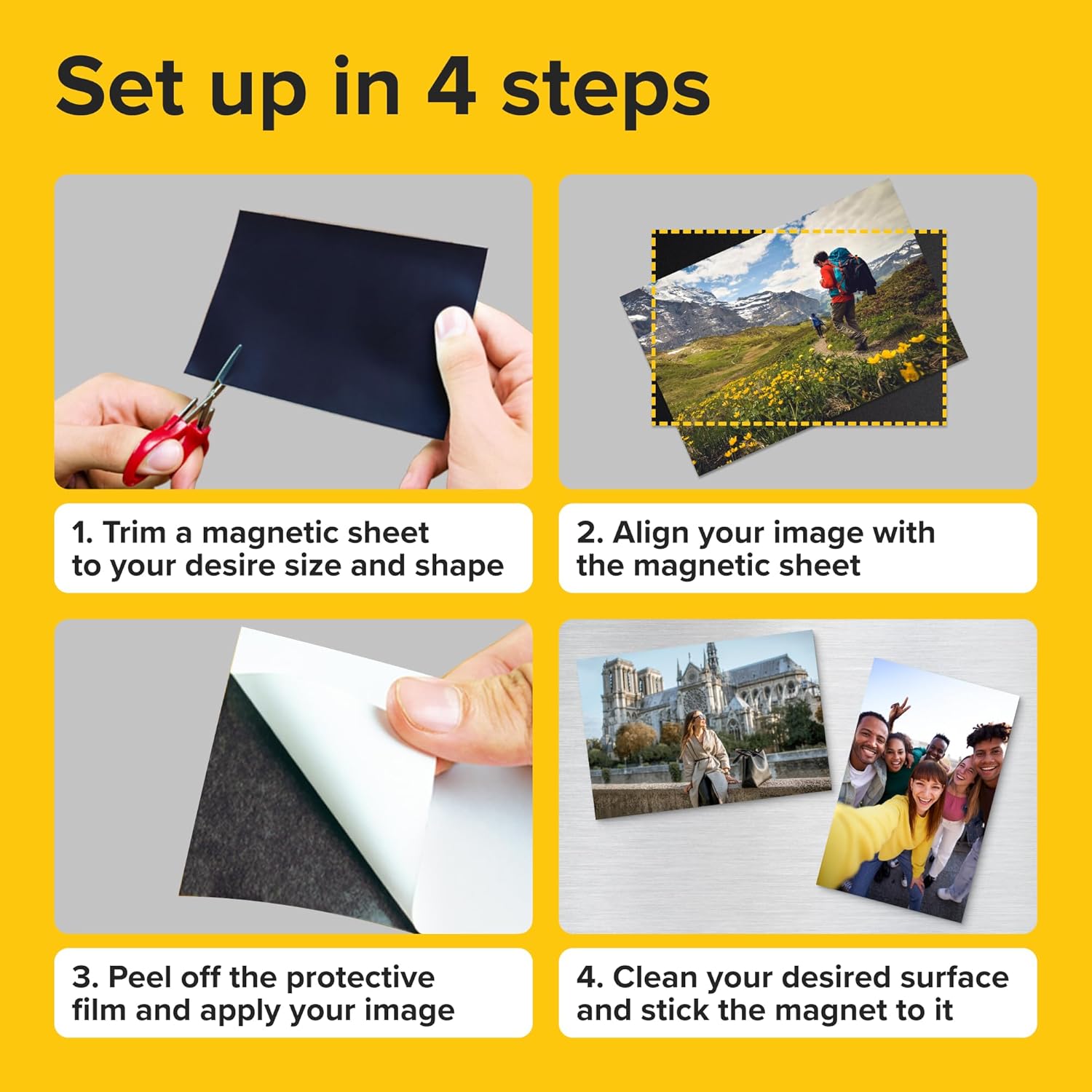 Set up in 4 steps

1. Trim a magnetic sheet to your desire size and shape

2. Align your image with the magnetic sheet

3. Peel off the protective film and apply your image

4. Clean your desired surface and stick the magnet to it