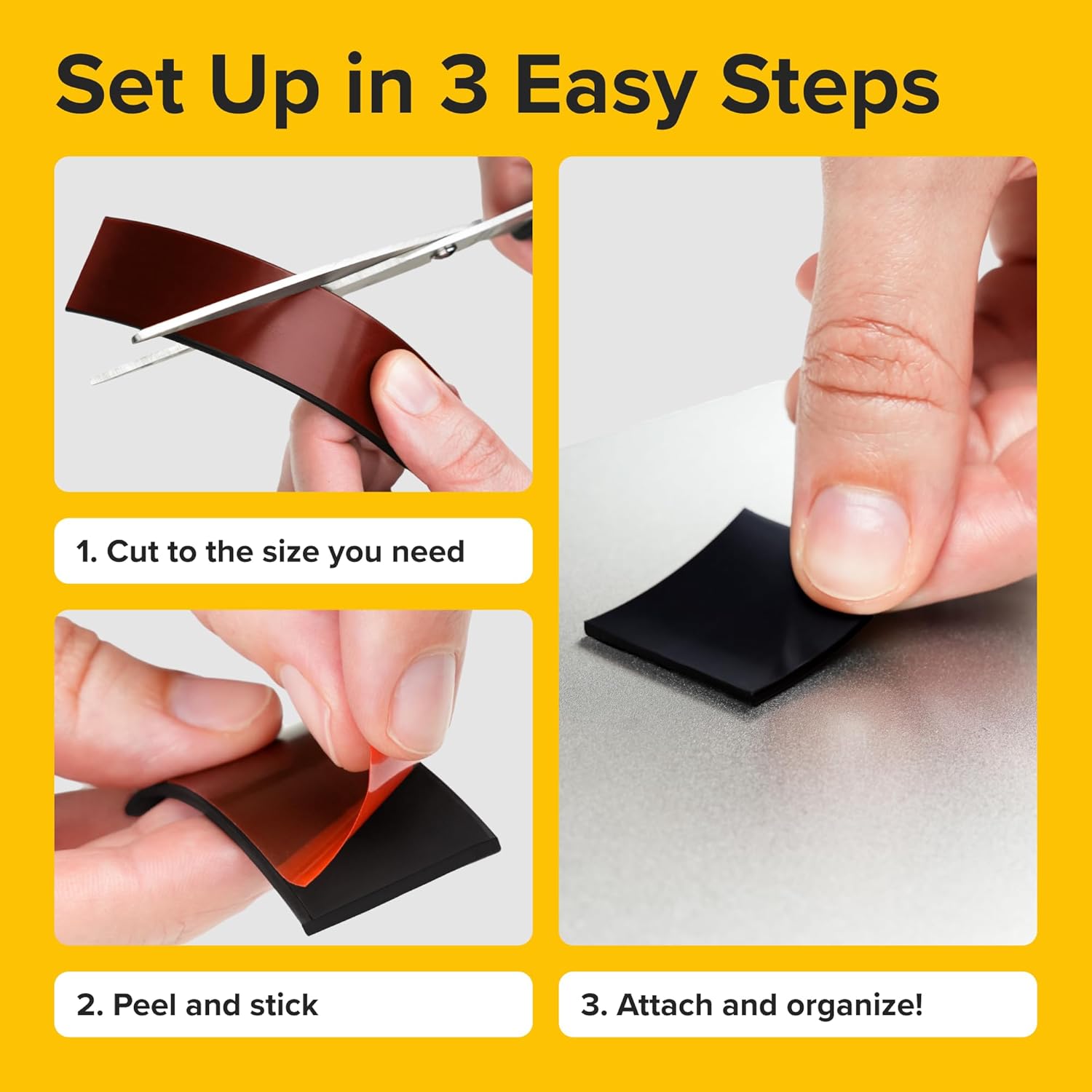 Set Up in 3 Easy Steps

1. Cut to the size you need

2. Peel and stick

3. Attach and organize!