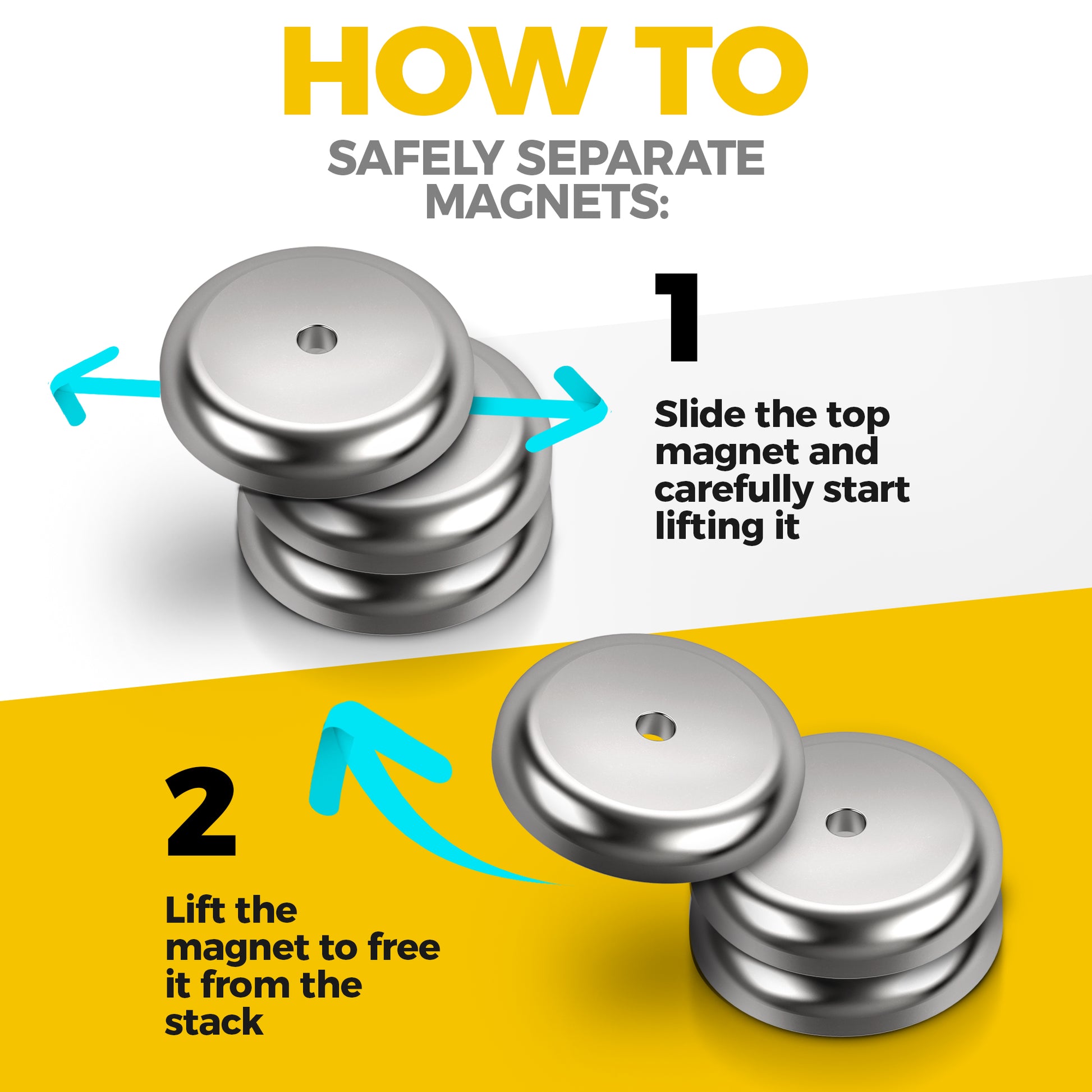 HOW TO

SAFELY SEPARATE MAGNETS:

1

Slide the top magnet and carefully start lifting it

2

Lift the magnet to free it from the stack