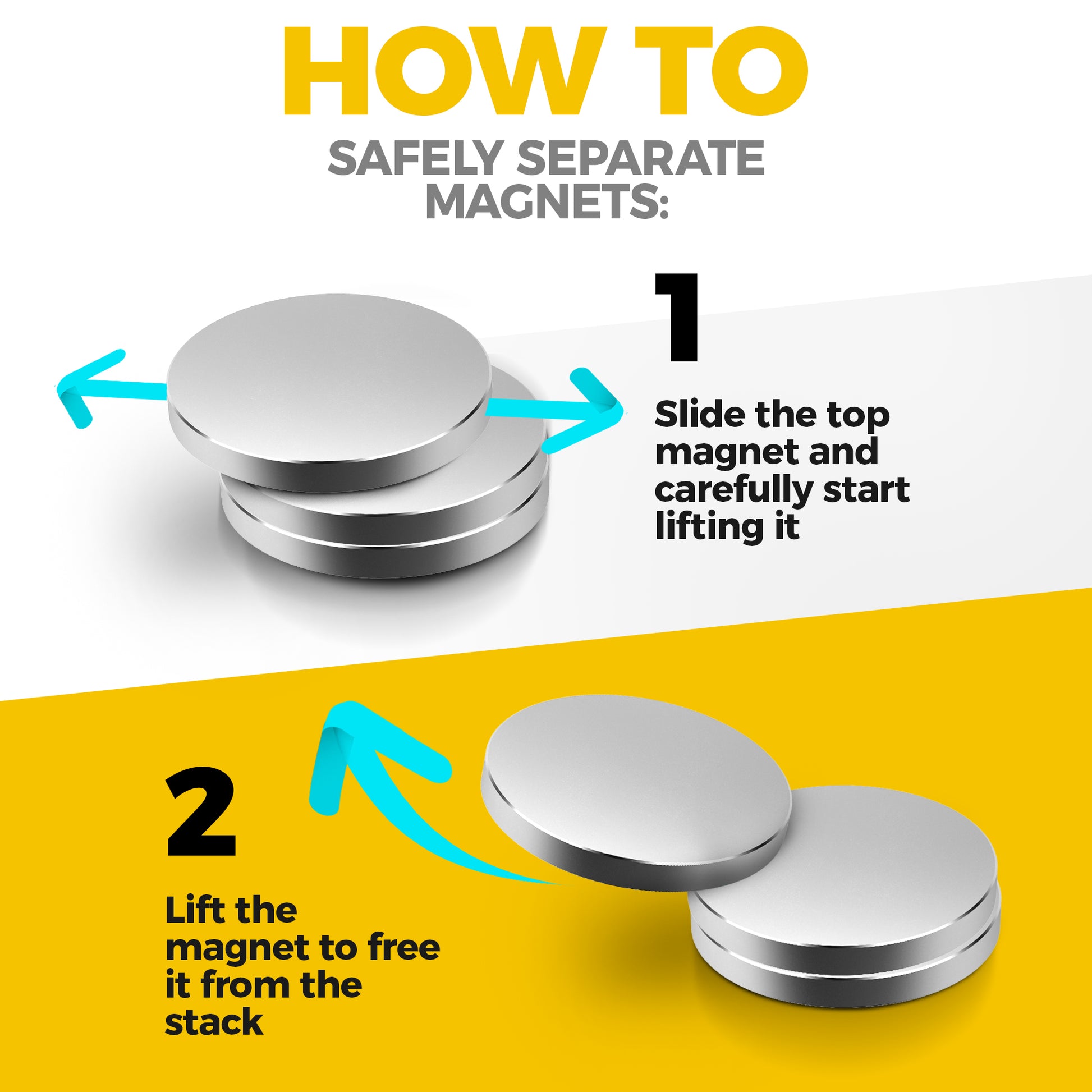 HOW TO

SAFELY SEPARATE MAGNETS:

1

Slide the top magnet and carefully start lifting it

2

Lift the magnet to free it from the stack